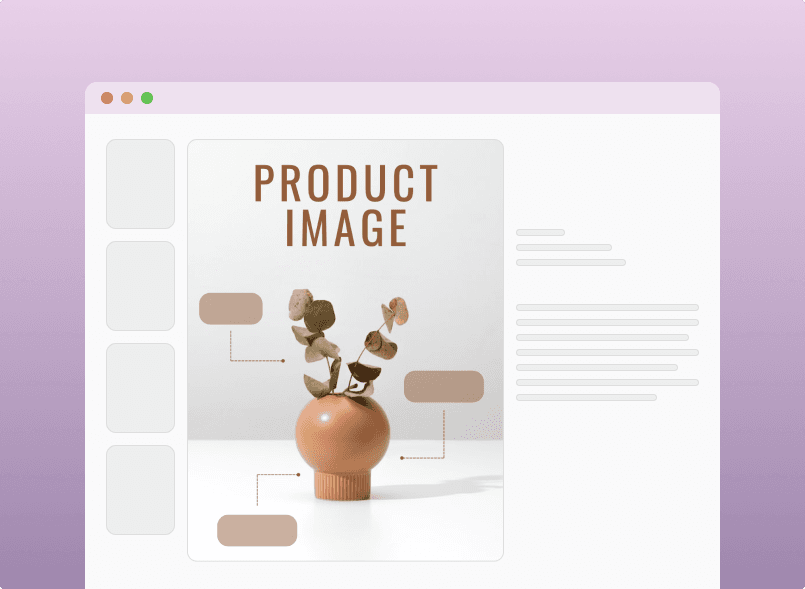 PRODUCT IMAGE